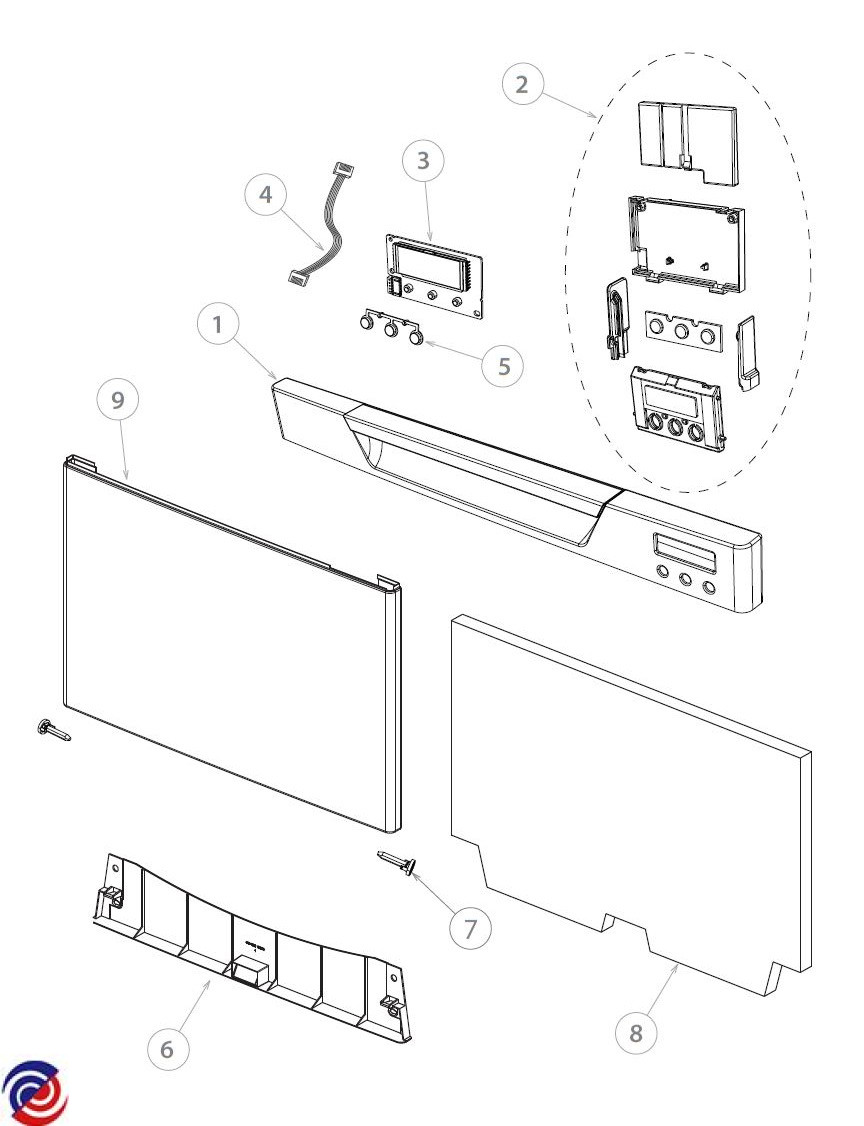 2
3
4
1
5
9
7
6
8